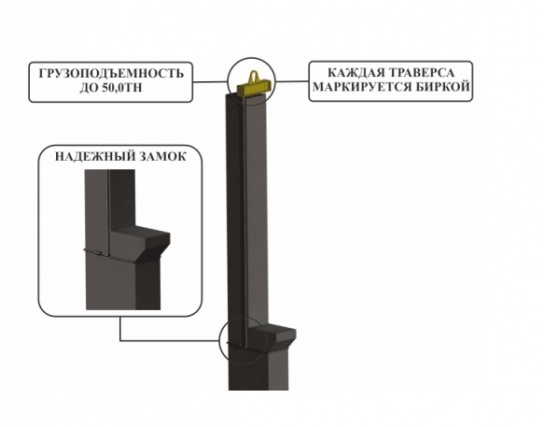 ГРУЗОПОДЪЕМНОСТЬ ДО 50,0ТН

КАЖДАЯ ТРАВЕРСА МАРКИРУЕТСЯ БИРКОЙ

НАДЕЖНЫЙ ЗАМОК