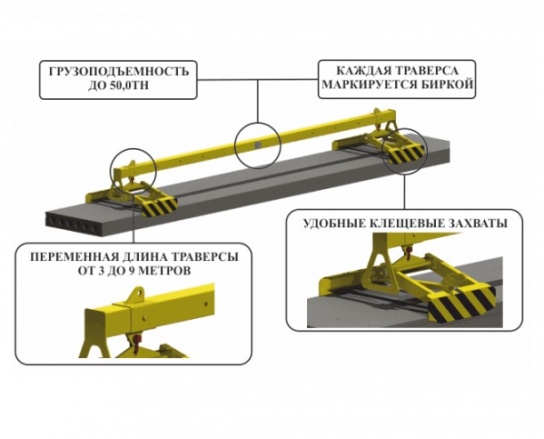 ГРУЗОПОДЪЕМНОСТЬ
ДО 50,0ТН

КАЖДАЯ ТРАВЕРСА
МАРКИРУЕТСЯ БИРКОЙ

УДОБНЫЕ КЛЕЩЕВЫЕ ЗАХВАТЫ

ПЕРЕМЕННАЯ ДЛИНА ТРАВЕРСЫ
ОТ 3 ДО 9 МЕТРОВ