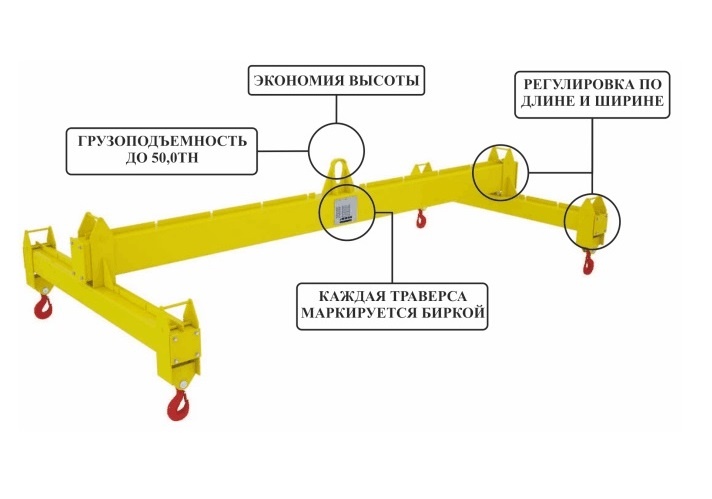 ЭКОНОМИЯ ВЫСОТЫ

РЕГУЛИРОВКА ПО ДЛИНЕ И ШИРИНЕ

ГРУЗОПОДЪЕМНОСТЬ ДО 50,0ТН

КАЖДАЯ ТРАВЕРСА МАРКИРУЕТСЯ БИРКОЙ